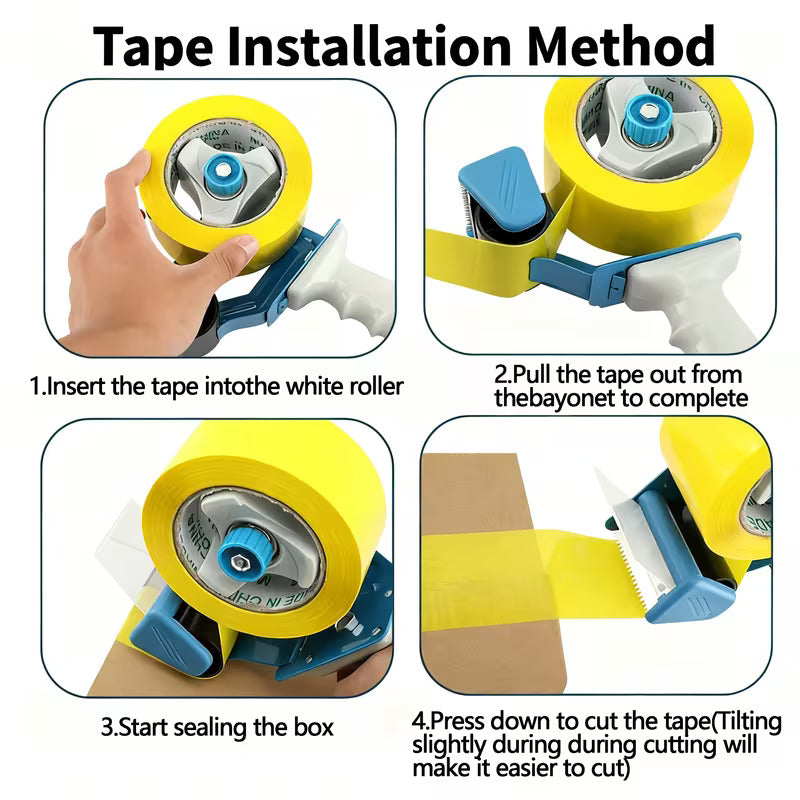 Tape Installation Method

1.Insert the tape intothe white roller

2.Pull the tape out from thebayonet to complete

3.Start sealing the box

4.Press down to cut the tape(Tilting slightly during during cutting will make it easier to cut)